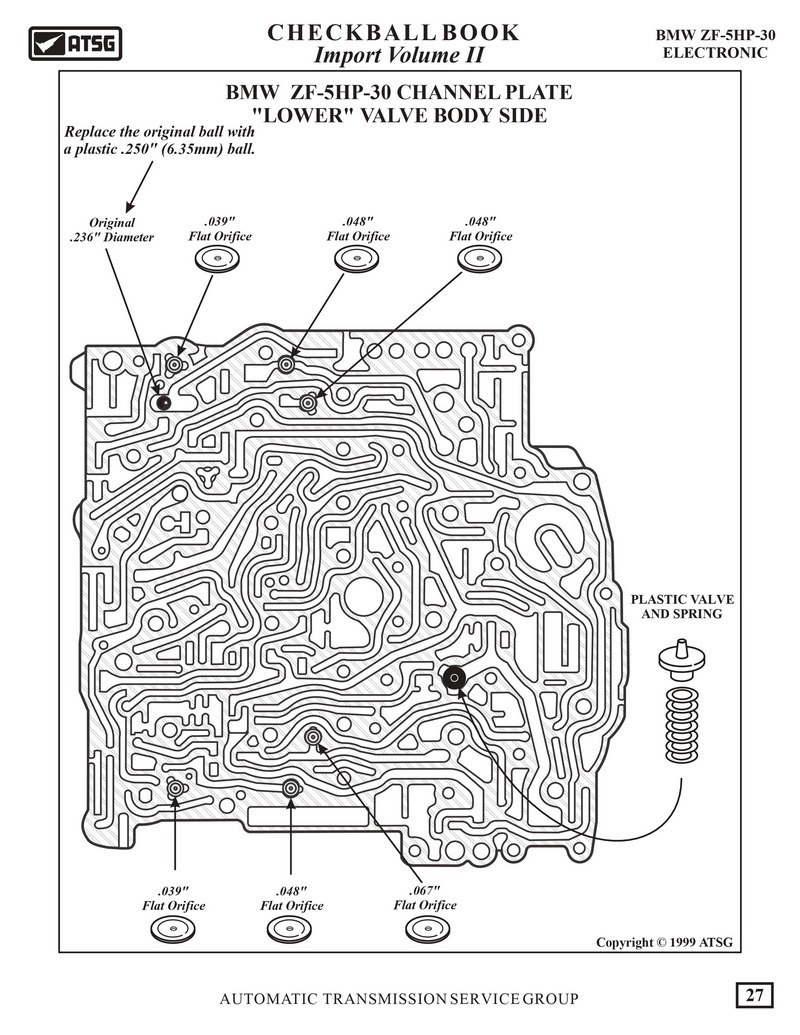 ATSG

CHECKBALL BOOK
Import Volume II

BMW ZF-5HP-30
ELECTRONIC

BMW ZF-5HP-30 CHANNEL PLATE
"LOWER" VALVE BODY SIDE

Replace the original ball with a plastic .250" (6.35mm) ball.

Original .236" Diameter

.039" Flat Orifice

.048" Flat Orifice

.048" Flat Orifice

PLASTIC VALVE AND SPRING

.039" Flat Orifice

.048" Flat Orifice

.067" Flat Orifice

Copyright © 1999 ATSG

AUTOMATIC TRANSMISSION SERVICE GROUP

27